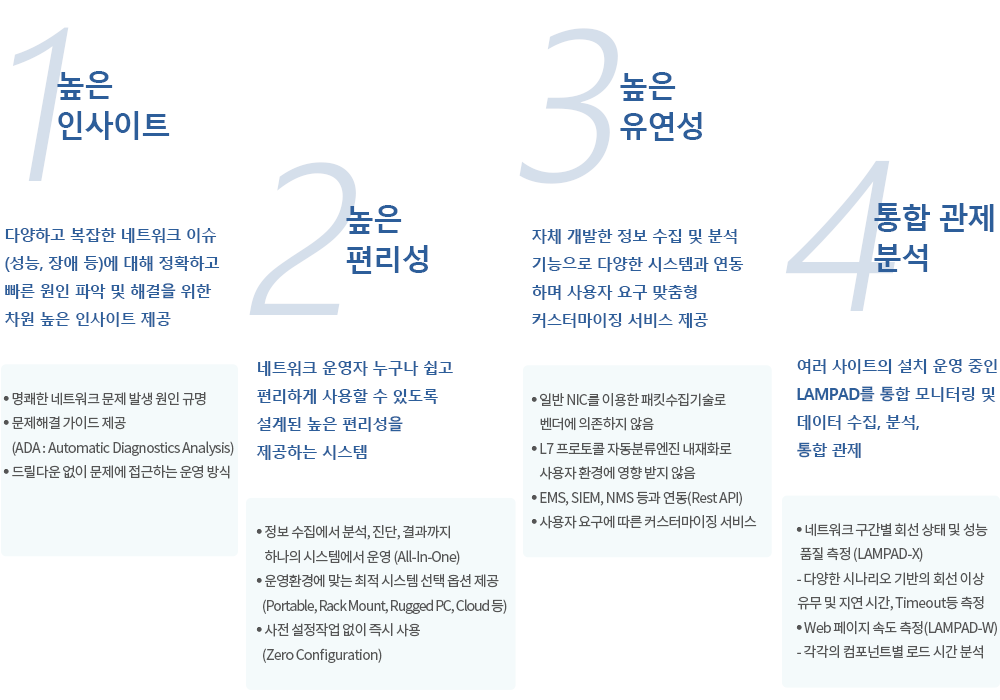 1
높은
인사이트

다양하고 복잡한 네트워크 이슈 (성능, 장애 등)에 대해 정확하고 빠른 원인 파악 및 해결을 위한 차원 높은 인사이트 제공

• 명쾌한 네트워크 문제 발생 원인 규명
• 문제해결 가이드 제공
(ADA : Automatic Diagnostics Analysis)
• 드릴다운 없이 문제에 접근하는 운영 방식

2
높은
편리성

네트워크 운영자 누구나 쉽고 편리하게 사용할 수 있도록 설계된 높은 편리성을 제공하는 시스템

• 정보 수집에서 분석, 진단, 결과까지 하나의 시스템에서 운영 (All-In-One)
• 운영환경에 맞는 최적 시스템 선택 옵션 제공 (Portable, Rack Mount, Rugged PC, Cloud 등)
• 사전 설정작업 없이 즉시 사용 (Zero Configuration)

3
높은
유연성

자체 개발한 정보 수집 및 분석 기능으로 다양한 시스템과 연동하며 사용자 요구 맞춤형 커스터마이징 서비스 제공

• 일반 NIC를 이용한 패킷수집기술로 벤더에 의존하지 않음
• L7 프로토콜 자동분류엔진 내재화로 사용자 환경에 영향 받지 않음
• EMS, SIEM, NMS 등과 연동(Rest API)
• 사용자 요구에 따른 커스터마이징 서비스

4
통합 관제
분석

여러 사이트의 설치 운영 중인 LAMPAD를 통합 모니터링 및 데이터 수집, 분석, 통합 관제

• 네트워크 구간별 회선 상태 및 성능 품질 측정 (LAMPAD-X)
- 다양한 시나리오 기반의 회선 이상 유무 및 지연 시간, Timeout등 측정
• Web 페이지 속도 측정(LAMPAD-W)
- 각각의 컴포넌트별 로드 시간 분석